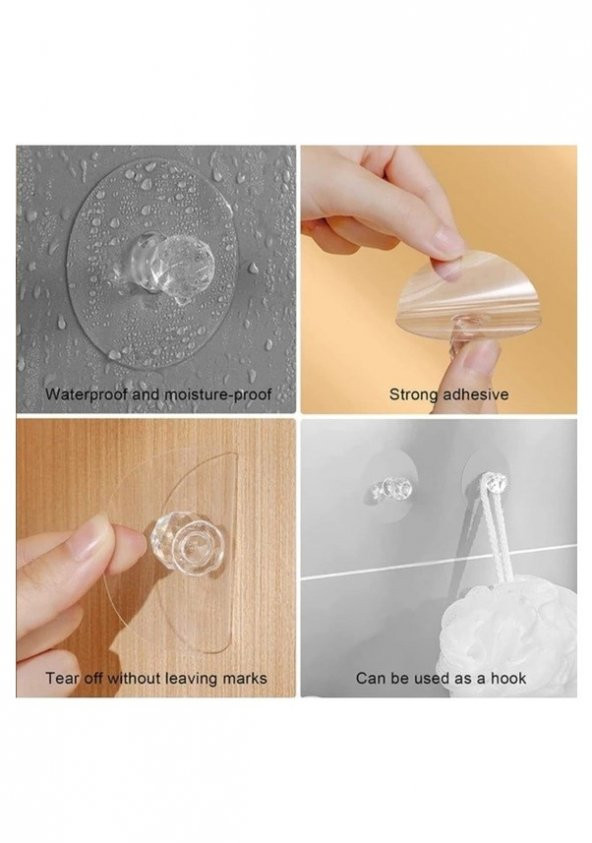 Waterproof and moisture-proof

Strong adhesive

Tear off without leaving marks

Can be used as a hook