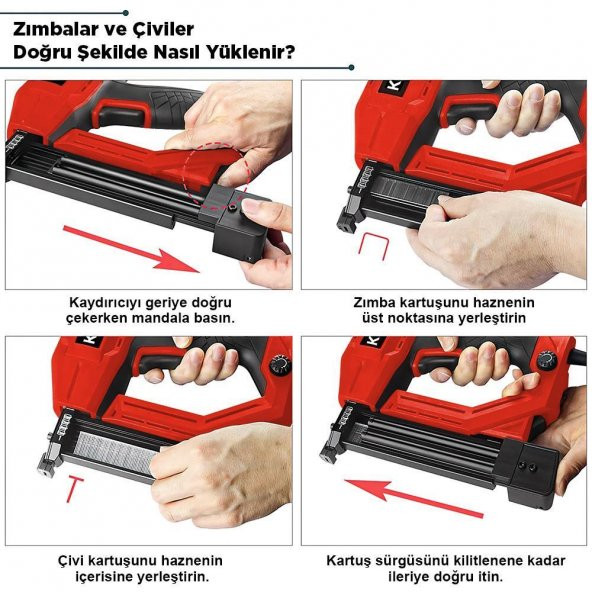 Zımbalar ve Çiviler
Doğru Şekilde Nasıl Yüklenir?

Kaydırıcıyı geriye doğru çekerken mandala basın.

Zımba kartuşunu haznenin üst noktasına yerleştirin

Çivi kartuşunu haznenin içerisine yerleştirin.

Kartuş sürgüsünü kilitlenene kadar ileriye doğru itin.