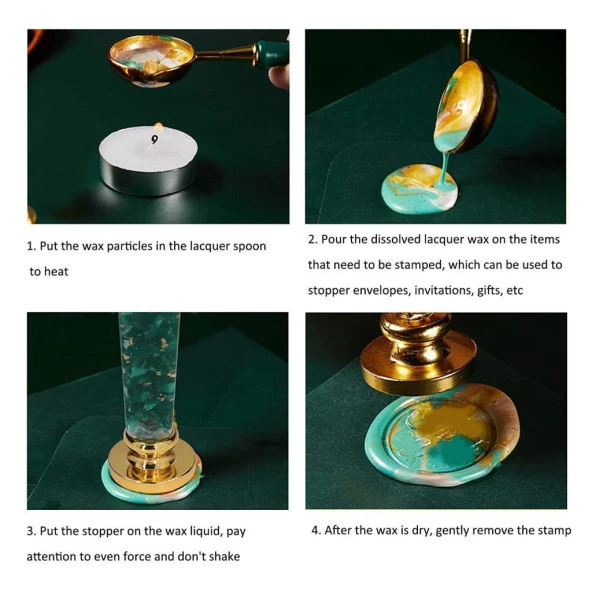 1. Put the wax particles in the lacquer spoon to heat

2. Pour the dissolved lacquer wax on the items that need to be stamped, which can be used to stopper envelopes, invitations, gifts, etc

3. Put the stopper on the wax liquid, pay attention to even force and don't shake

4. After the wax is dry, gently remove the stamp