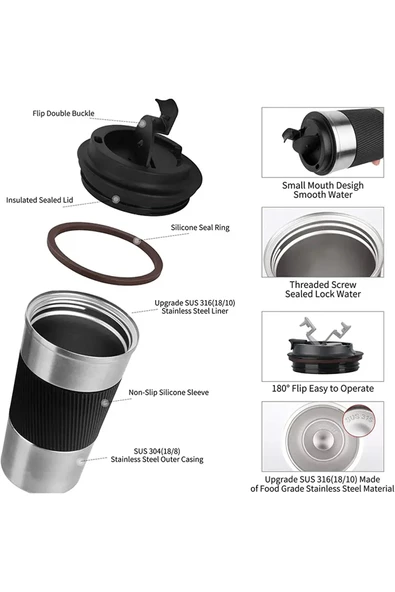 Flip Double Buckle

Insulated Sealed Lid

Silicone Seal Ring

Upgrade SUS 316(18/10)
Stainless Steel Liner

Non-Slip Silicone Sleeve

SUS 304(18/8)
Stainless Steel Outer Casing

Small Mouth Desigh
Smooth Water

Threaded Screw
Sealed Lock Water

180° Flip Easy to Operate

SUS 316

Upgrade SUS 316(18/10) Made
of Food Grade Stainless Steel Material