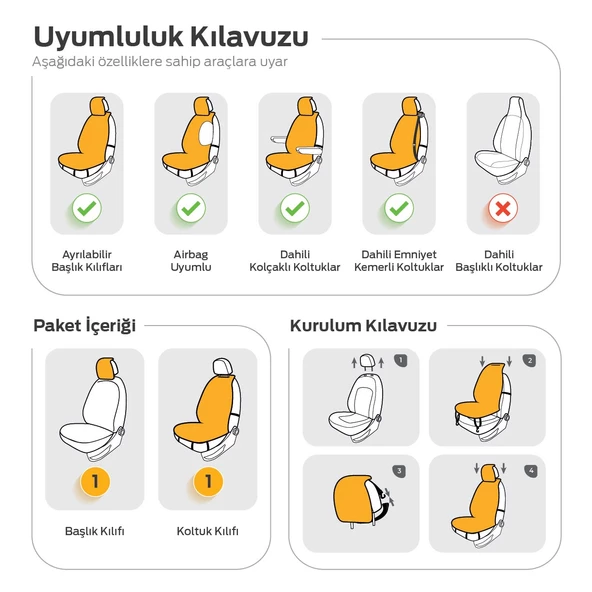 Uyumluluk Kılavuzu
Aşağıdaki özelliklere sahip araçlara uyar

Ayrılabilir Başlık Kılıfları

Airbag Uyumlu

Dahili Kolçaklı Koltuklar

Dahili Emniyet Kemerli Koltuklar

Dahili Başlıklı Koltuklar

Paket İçeriği

1

Başlık Kılıfı

1

Koltuk Kılıfı

Kurulum Kılavuzu

1

2

3

4