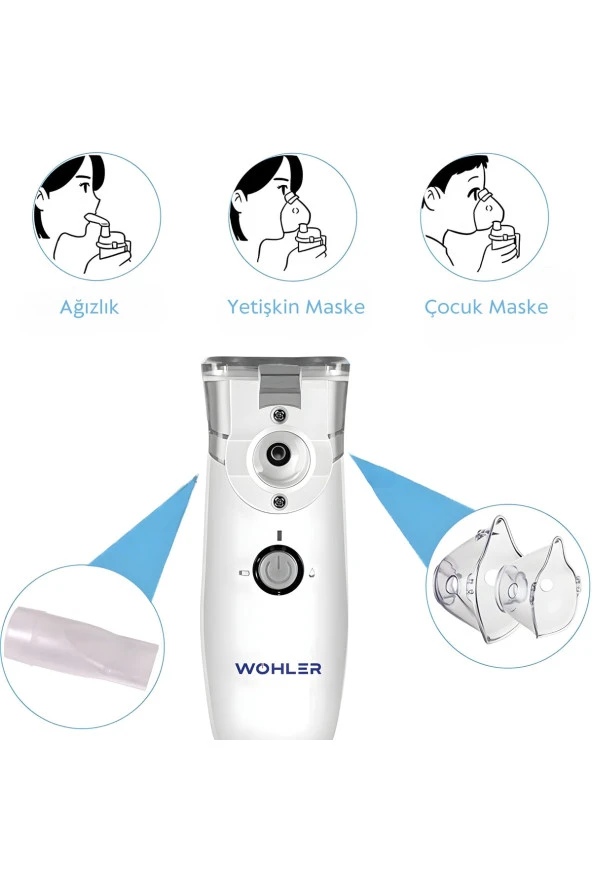 Ağızlık

Yetişkin Maske

Çocuk Maske

WOHLER