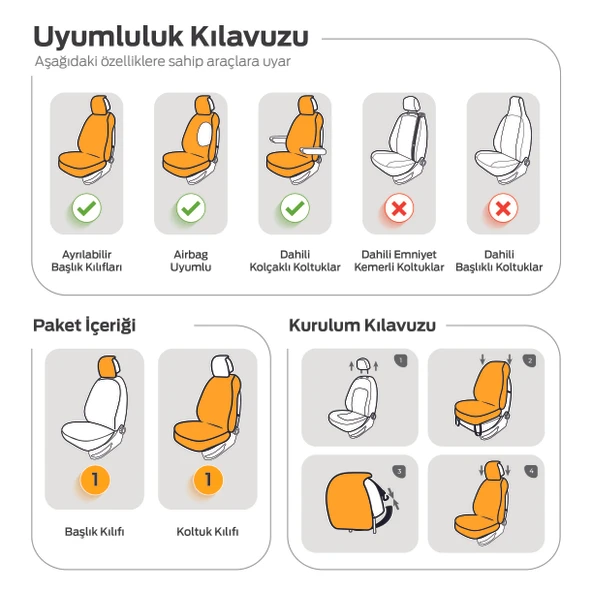 Uyumluluk Kılavuzu
Aşağıdaki özelliklere sahip araçlara uyar

Ayrılabilir Başlık Kılıfları

Airbag Uyumlu

Dahili Kolçaklı Koltuklar

Dahili Emniyet Kemerli Koltuklar

Dahili Başlıklı Koltuklar

Paket İçeriği

1
Başlık Kılıfı

1
Koltuk Kılıfı

Kurulum Kılavuzu

1

2

3

4