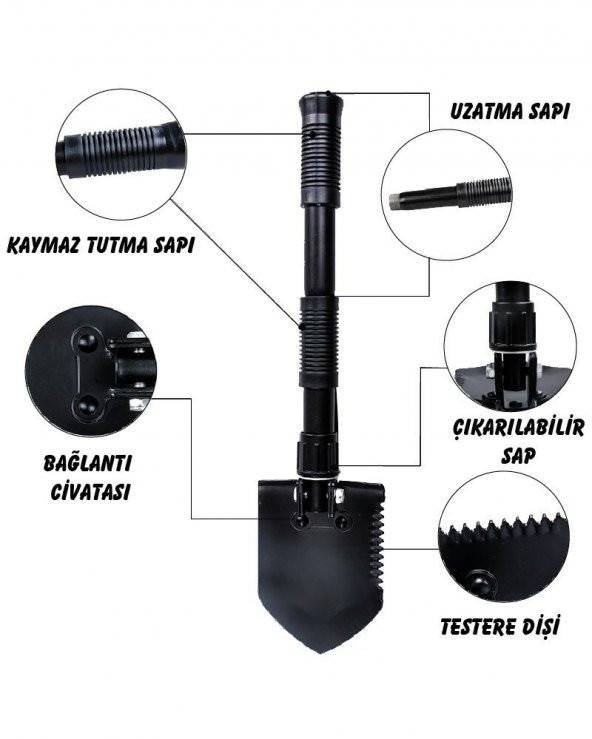 UZATMA SAPI

KAYMAZ TUTMA SAPI

BAĞLANTI CİVATASI

ÇIKARILABİLİR SAP

TESTERE DİŞİ