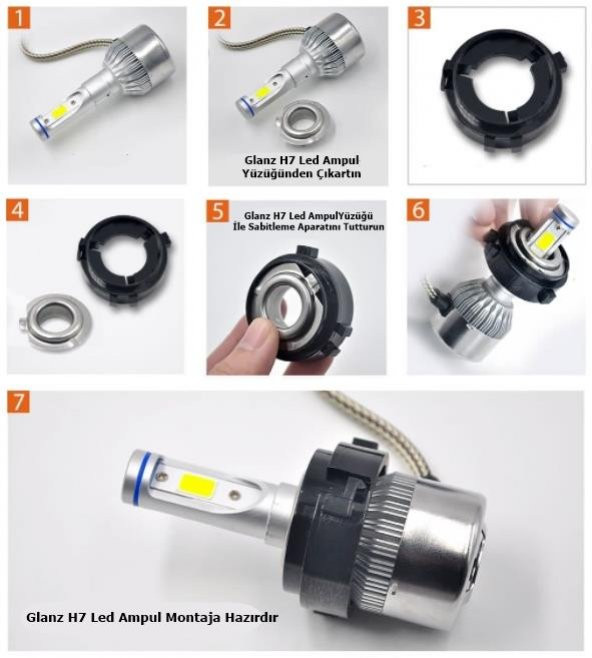 1

2

Glanz H7 Led Ampul Yüzüğünden Çıkartın

3

4

5

Glanz H7 Led AmpulYüzüğü İle Sabitleme Aparatını Tutturun

6

7

Glanz H7 Led Ampul Montaja Hazırdır