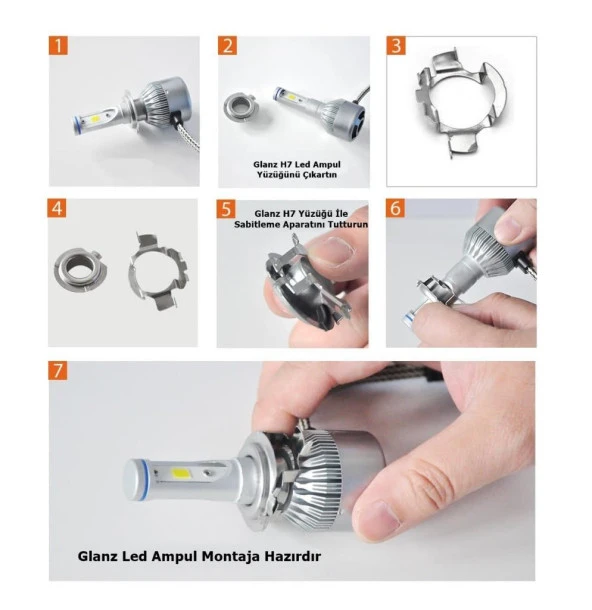 1

2

Glanz H7 Led Ampul Yüzüğünü Çıkartın

3

4

5

Glanz H7 Yüzüğü İle Sabitleme Aparatını Tutturun

6

7

Glanz Led Ampul Montaja Hazırdır