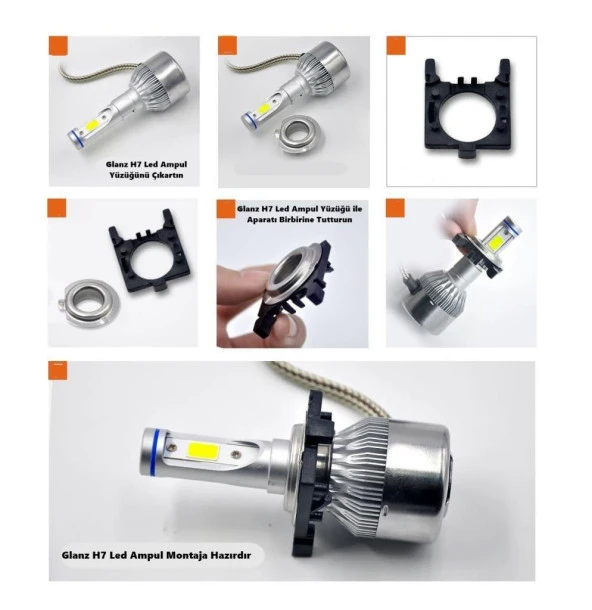 Glanz H7 Led Ampul Yüzüğünü Çıkartın

Glanz H7 Led Ampul Yüzüğü ile Aparatı Birbirine Tutturun

Glanz H7 Led Ampul Montaja Hazırdır