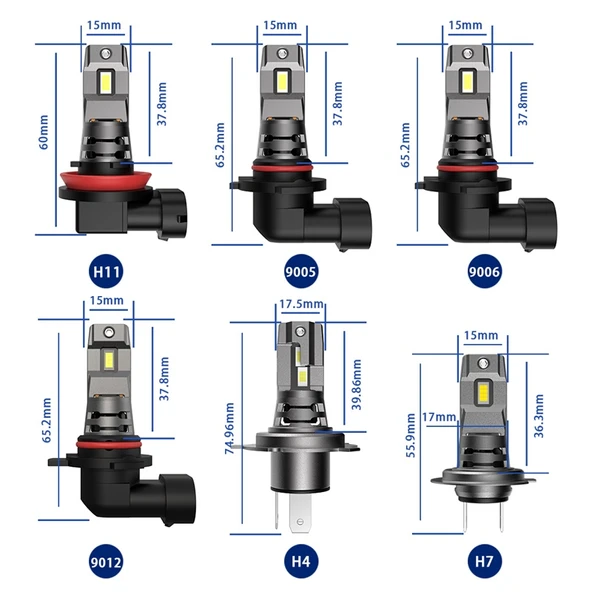 15mm
60mm
37.8mm
H11

15mm
65.2mm
37.8mm
9005

15mm
65.2mm
37.8mm
9006

15mm
65.2mm
37.8mm
9012

17.5mm
74.96mm
39.86mm
H4

15mm
17mm
55.9mm
36.3mm
H7