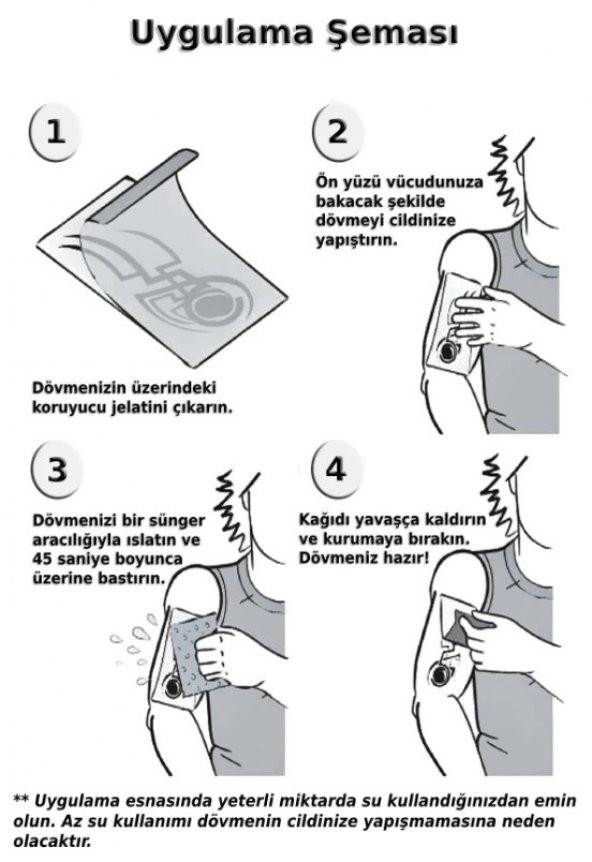 Uygulama Şeması

1

Dövmenizin üzerindeki koruyucu jelatini çıkarın.

2

Ön yüzü vücudunuza bakacak şekilde dövmeyi cildinize yapıştırın.

3

Dövmenizi bir sünger aracılığıyla ıslatın ve 45 saniye boyunca üzerine bastırın.

4

Kağıdı yavaşça kaldırın ve kurumaya bırakın. Dövmeniz hazır!

** Uygulama esnasında yeterli miktarda su kullandığınızdan emin olun. Az su kullanımı dövmenin cildinize yapışmamasına neden olacaktır.