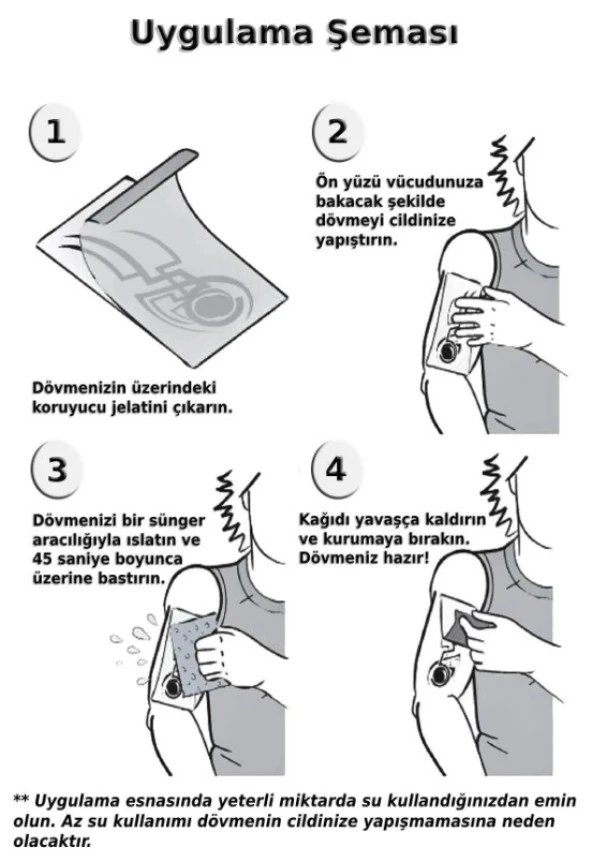 Uygulama Şeması

1

Dövmenizin üzerindeki koruyucu jelatini çıkarın.

2

Ön yüzü vücudunuza bakacak şekilde dövmeyi cildinize yapıştırın.

3

Dövmenizi bir sünger aracılığıyla ıslatın ve 45 saniye boyunca üzerine bastırın.

4

Kağıdı yavaşça kaldırın ve kurumaya bırakın. Dövmeniz hazır!

** Uygulama esnasında yeterli miktarda su kullandığınızdan emin olun. Az su kullanımı dövmenin cildinize yapışmamasına neden olacaktır.