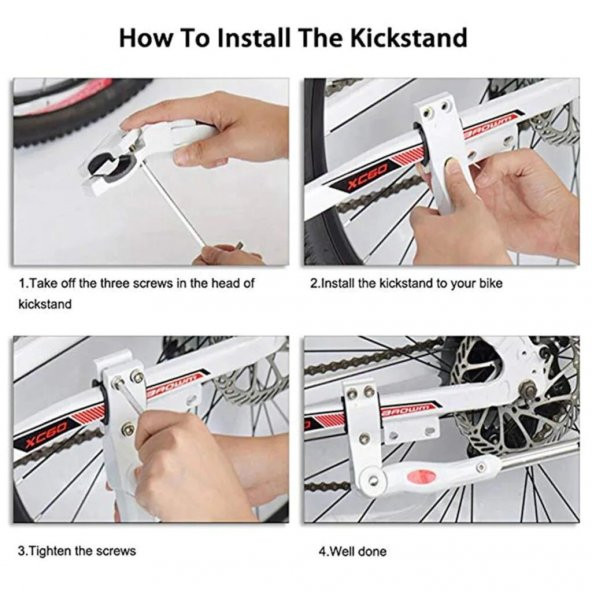 How To Install The Kickstand

XC60

BROWM

1.Take off the three screws in the head of kickstand

2.Install the kickstand to your bike

XC60

BROWM

BROWM

3.Tighten the screws

4.Well done