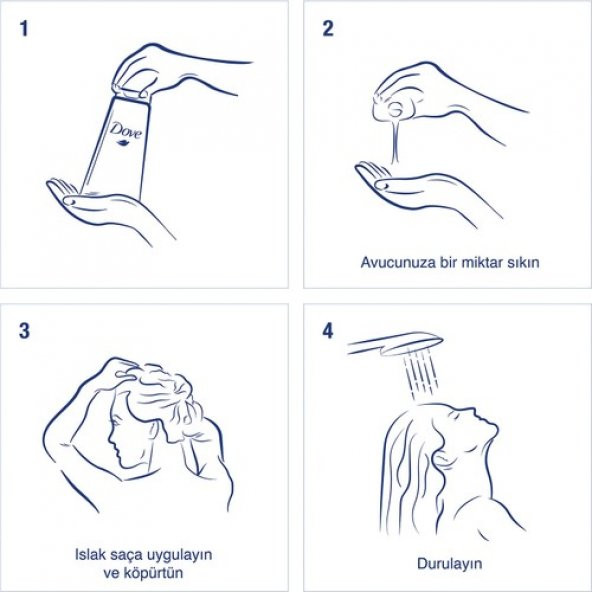 1

Dove

2

Avucunuza bir miktar sıkın

3

Islak saça uygulayın ve köpürtün

4

Durulayın