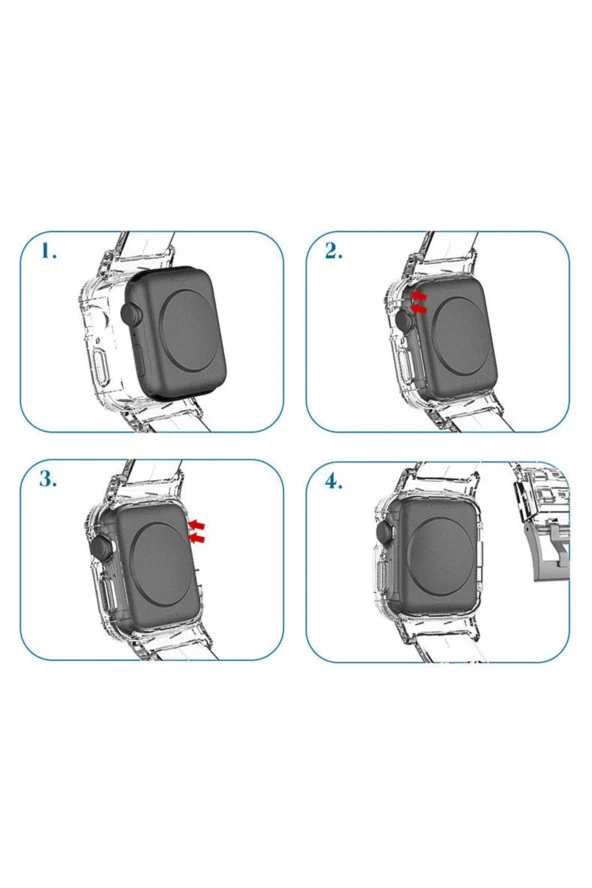 1.

2.

3.

4.