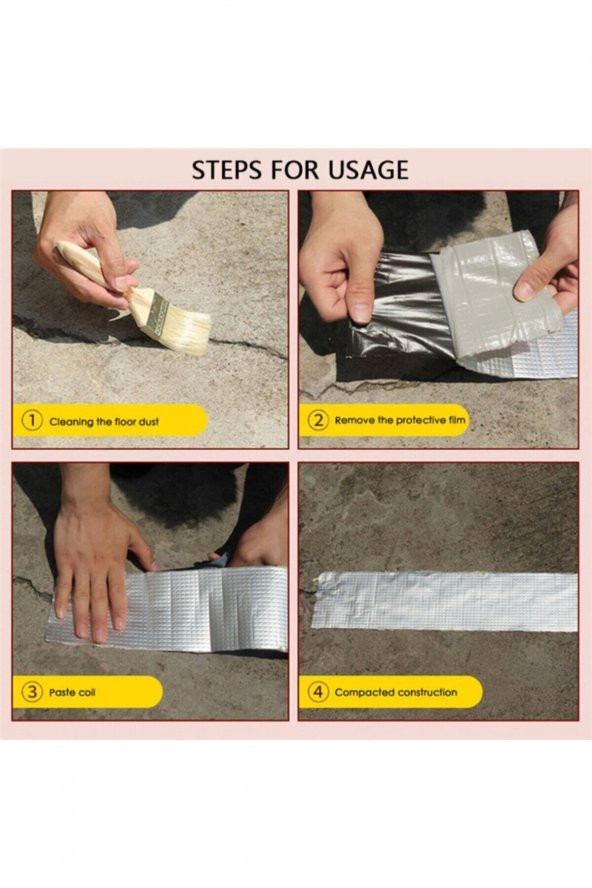 STEPS FOR USAGE

1 Cleaning the floor dust

2 Remove the protective film

3 Paste coil

4 Compacted construction