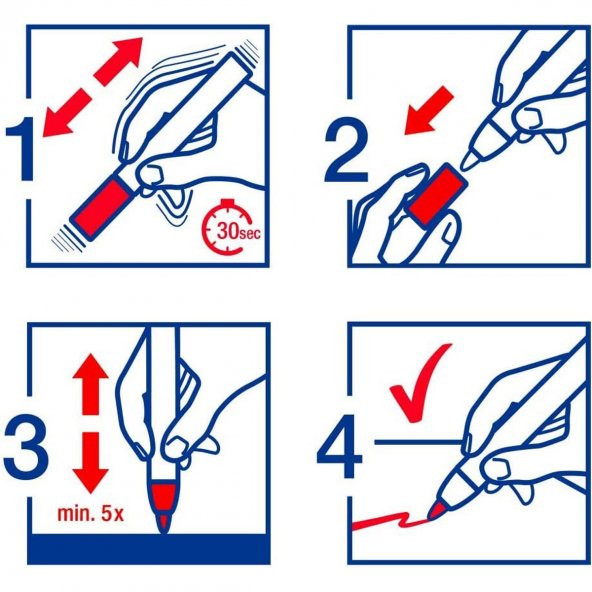 1
30sec
2
3
min. 5x
4