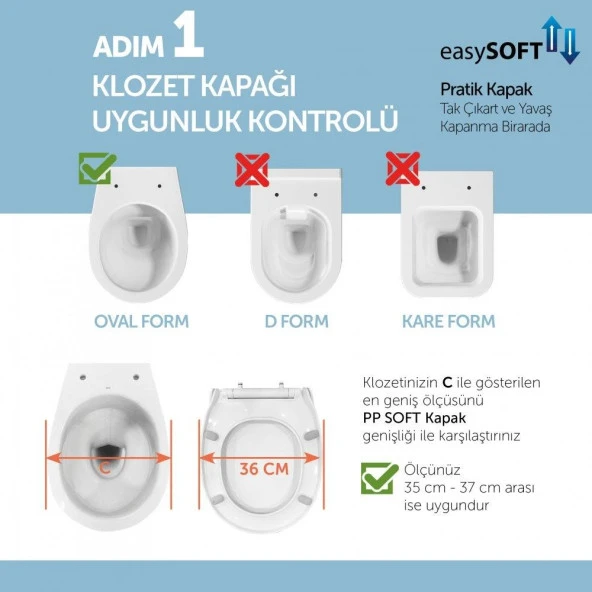 ADIM 1
KLOZET KAPAĞI UYGUNLUK KONTROLÜ

easySOFT
Pratik Kapak
Tak Çıkart ve Yavaş Kapanma Birarada

OVAL FORM
D FORM
KARE FORM

C
36 CM

Klozetinizin C ile gösterilen en geniş ölçüsünü PP SOFT Kapak genişliği ile karşılaştırınız

Ölçünüz 35 cm - 37 cm arası ise uygundur