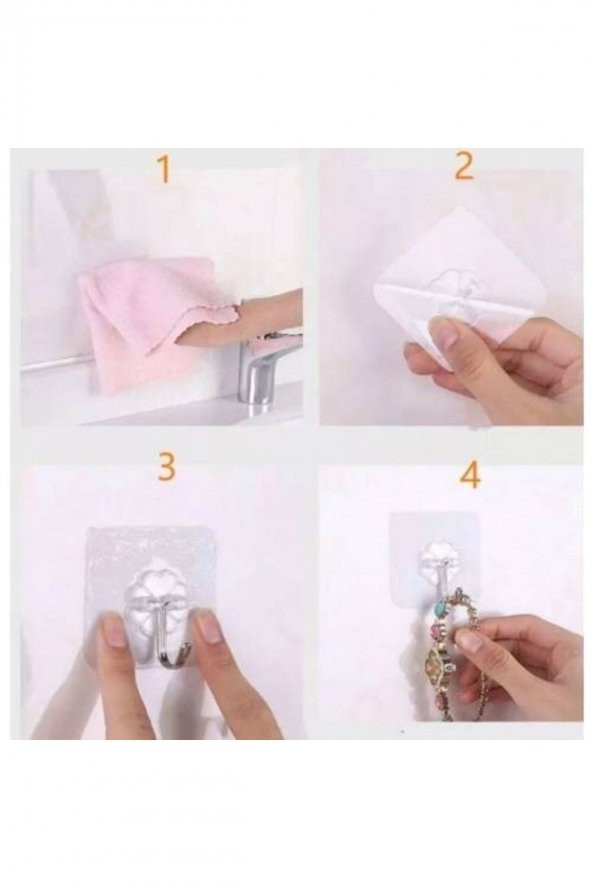 1

2

3

4