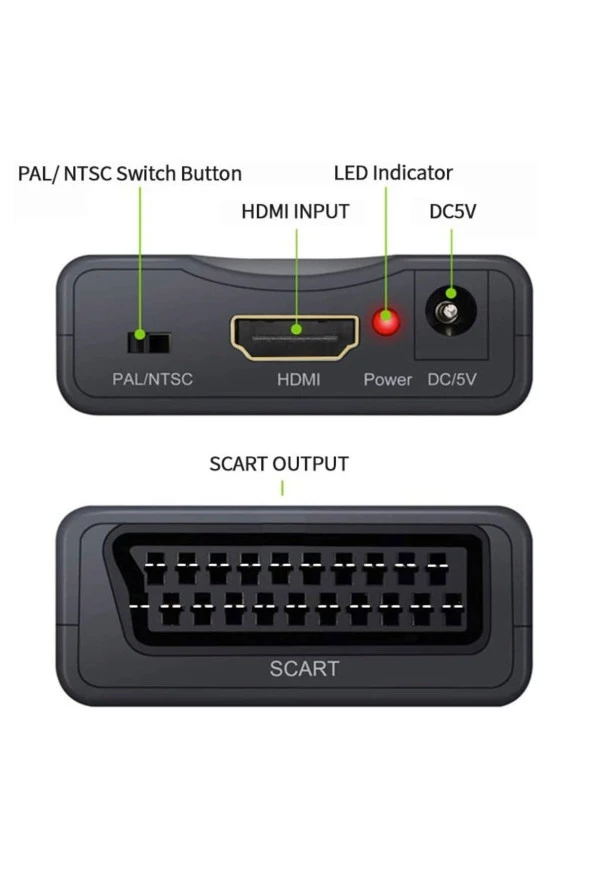 PAL/ NTSC Switch Button

LED Indicator

HDMI INPUT

DC5V

PAL/NTSC

HDMI

Power

DC/5V

SCART OUTPUT

SCART