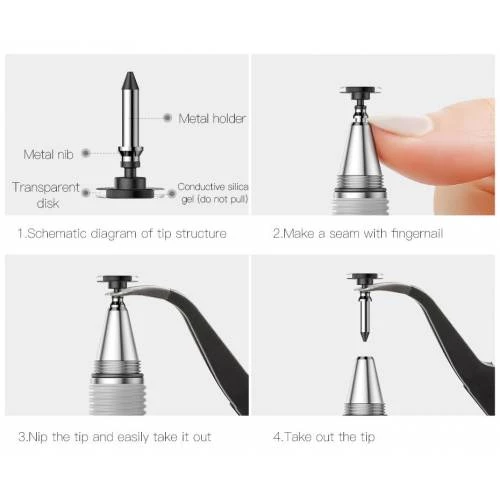 Metal holder

Metal nib

Transparent disk

Conductive silica gel (do not pull)

1.Schematic diagram of tip structure

2.Make a seam with fingernail

3.Nip the tip and easily take it out

4.Take out the tip