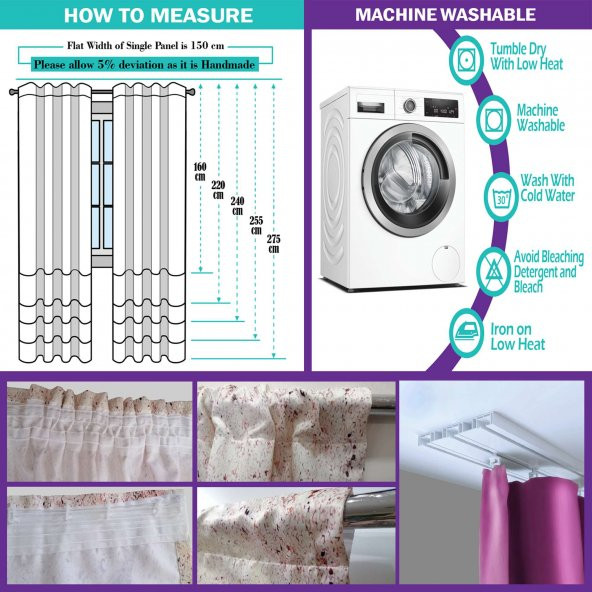 HOW TO MEASURE

Flat Width of Single Panel is 150 cm

Please allow 5% deviation as it is Handmade

160 cm

220 cm

240 cm

255 cm

275 cm

MACHINE WASHABLE

Tumble Dry With Low Heat

Machine Washable

30°

Wash With Cold Water

Avoid Bleaching Detergent and Bleach

Iron on Low Heat