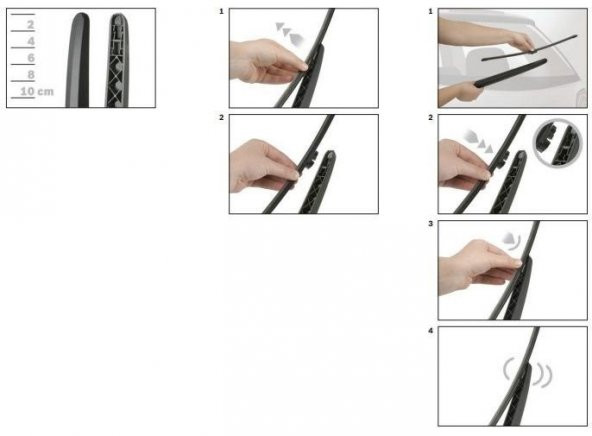 2
4
6
8
10 cm

1

2

1

2

3

4