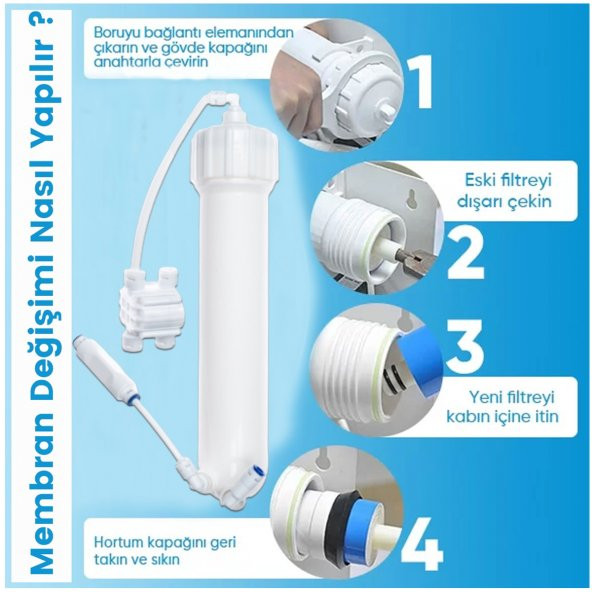 Membran Değişimi Nasıl Yapılır ?

Boruyu bağlantı elemanından çıkarın ve gövde kapağını anahtarla çevirin

1

Eski filtreyi dışarı çekin

2

3

Yeni filtreyi kabın içine itin

Hortum kapağını geri takın ve sıkın

4