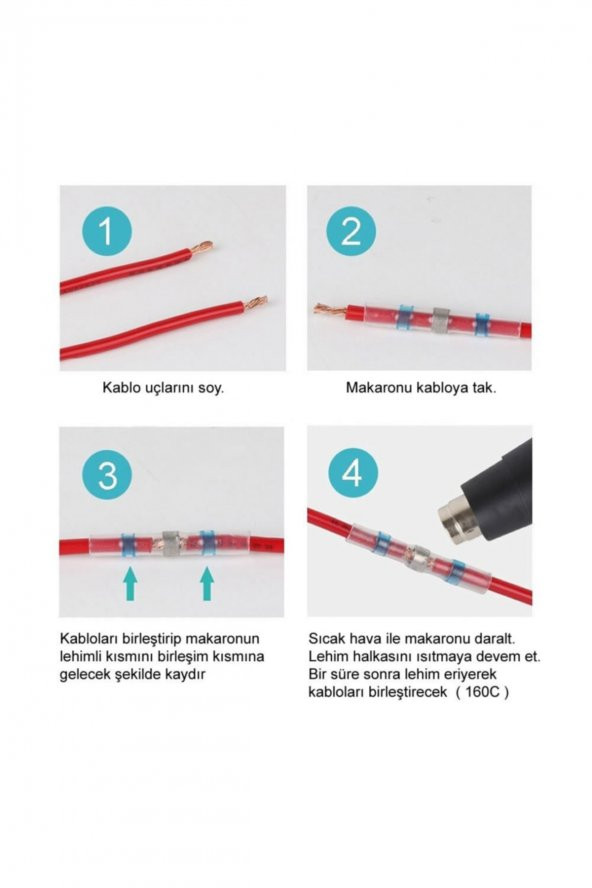 1

Kablo uçlarını soy.

2

Makaronu kabloya tak.

3

Kabloları birleştirip makaronun lehimli kısmını birleşim kısmına gelecek şekilde kaydır

4

Sıcak hava ile makaronu daralt. Lehim halkasını ısıtmaya devem et. Bir süre sonra lehim eriyerek kabloları birleştirecek ( 160C )