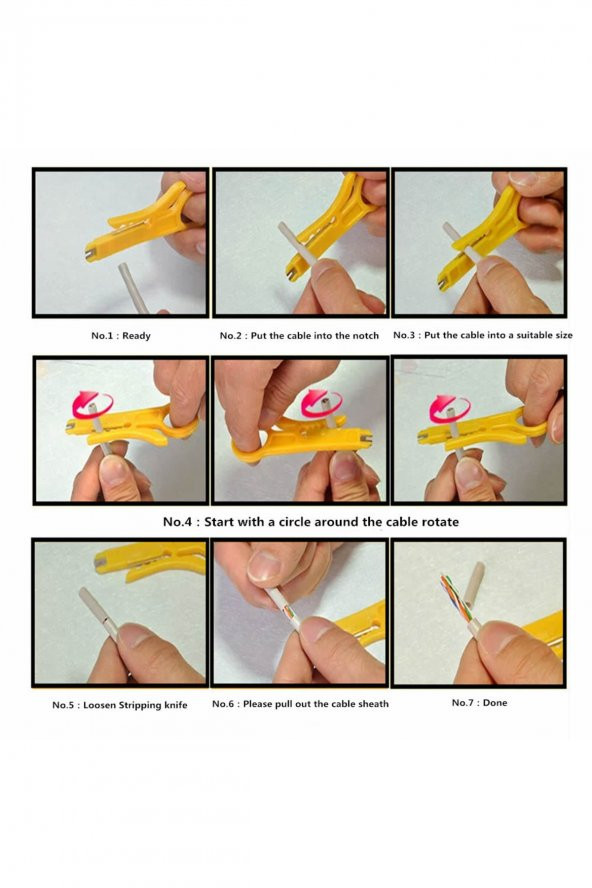 No.1 : Ready

No.2 : Put the cable into the notch

No.3 : Put the cable into a suitable size

No.4 : Start with a circle around the cable rotate

No.5 : Loosen Stripping knife

No.6 : Please pull out the cable sheath

No.7 : Done