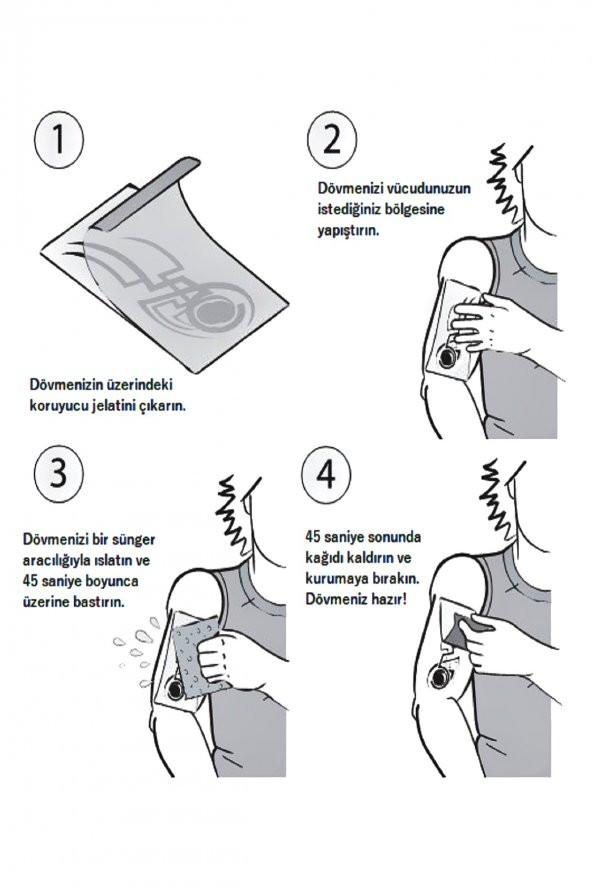 1

Dövmenizin üzerindeki koruyucu jelatini çıkarın.

2

Dövmenizi vücudunuzun istediğiniz bölgesine yapıştırın.

3

Dövmenizi bir sünger aracılığıyla ıslatın ve 45 saniye boyunca üzerine bastırın.

4

45 saniye sonunda kağıdı kaldırın ve kurumaya bırakın. Dövmeniz hazır!