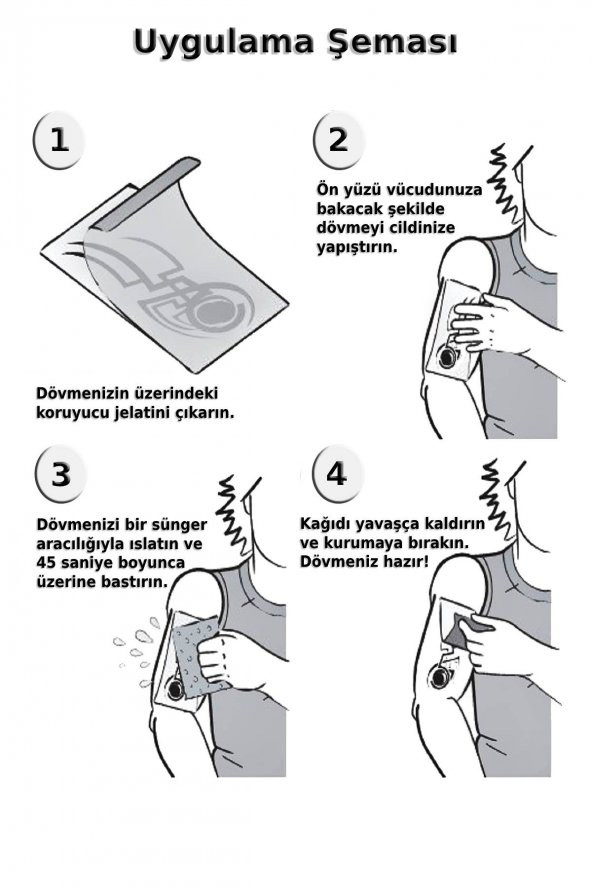 Uygulama Şeması

1

Dövmenizin üzerindeki koruyucu jelatini çıkarın.

2

Ön yüzü vücudunuza bakacak şekilde dövmeyi cildinize yapıştırın.

3

Dövmenizi bir sünger aracılığıyla ıslatın ve 45 saniye boyunca üzerine bastırın.

4

Kağıdı yavaşça kaldırın ve kurumaya bırakın. Dövmeniz hazır!