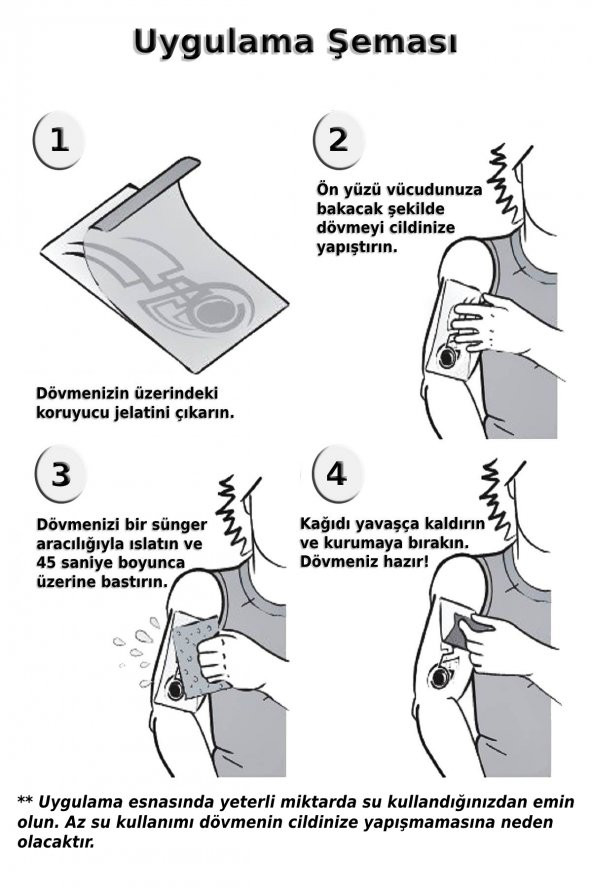 Uygulama Şeması

1

Dövmenizin üzerindeki koruyucu jelatini çıkarın.

2

Ön yüzü vücudunuza bakacak şekilde dövmeyi cildinize yapıştırın.

3

Dövmenizi bir sünger aracılığıyla ıslatın ve 45 saniye boyunca üzerine bastırın.

4

Kağıdı yavaşça kaldırın ve kurumaya bırakın. Dövmeniz hazır!

** Uygulama esnasında yeterli miktarda su kullandığınızdan emin olun. Az su kullanımı dövmenin cildinize yapışmamasına neden olacaktır.