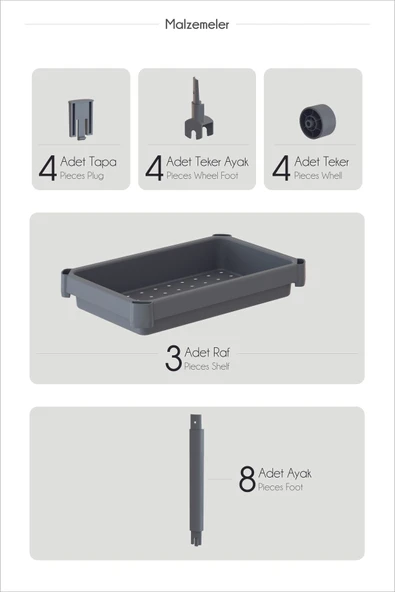 Malzemeler

4 Adet Tapa
Pieces Plug

4 Adet Teker Ayak
Pieces Wheel Foot

4 Adet Teker
Pieces Whell

3 Adet Raf
Pieces Shelf

8 Adet Ayak
Pieces Foot