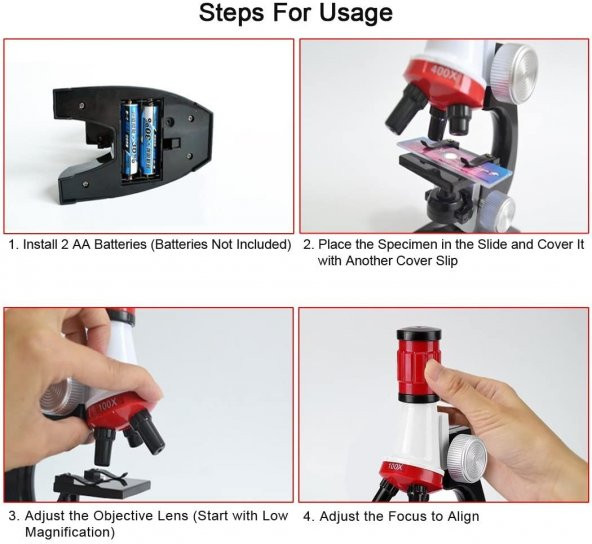 Steps For Usage

400X

1. Install 2 AA Batteries (Batteries Not Included)

2. Place the Specimen in the Slide and Cover It with Another Cover Slip

100X

100X

3. Adjust the Objective Lens (Start with Low Magnification)

4. Adjust the Focus to Align