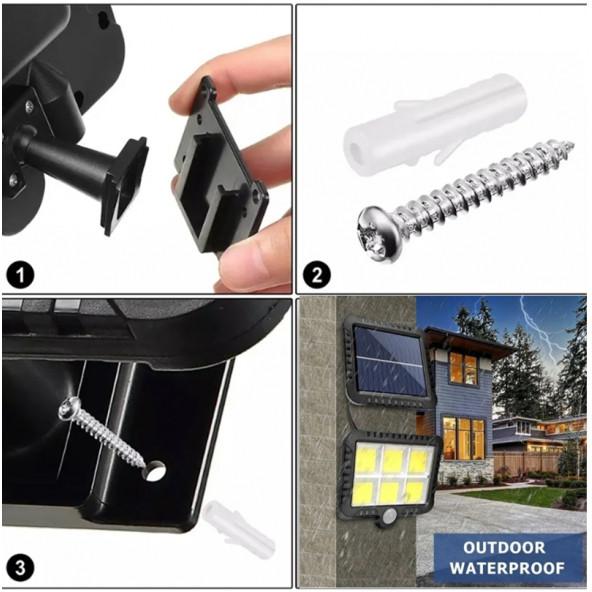 1

2

3

OUTDOOR WATERPROOF