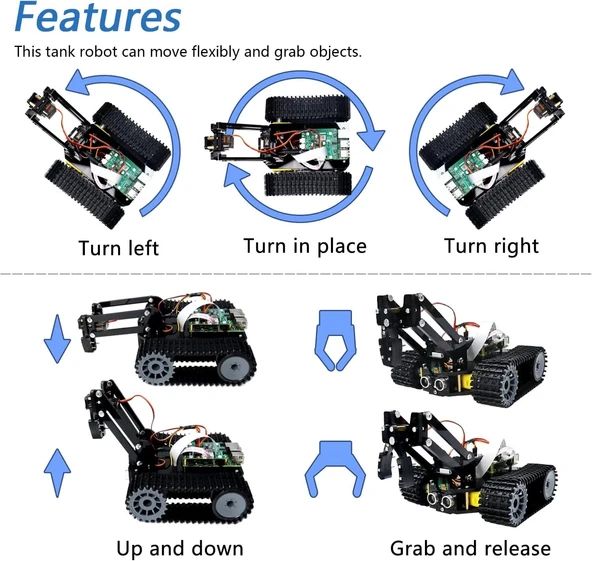 Features

This tank robot can move flexibly and grab objects.

Turn left

Turn in place

Turn right

Up and down

Grab and release