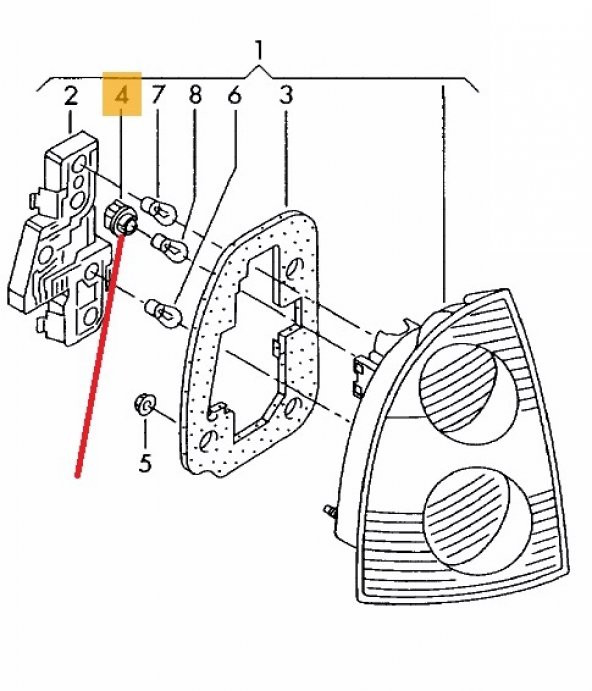 1
2
4
7
8
6
3
5