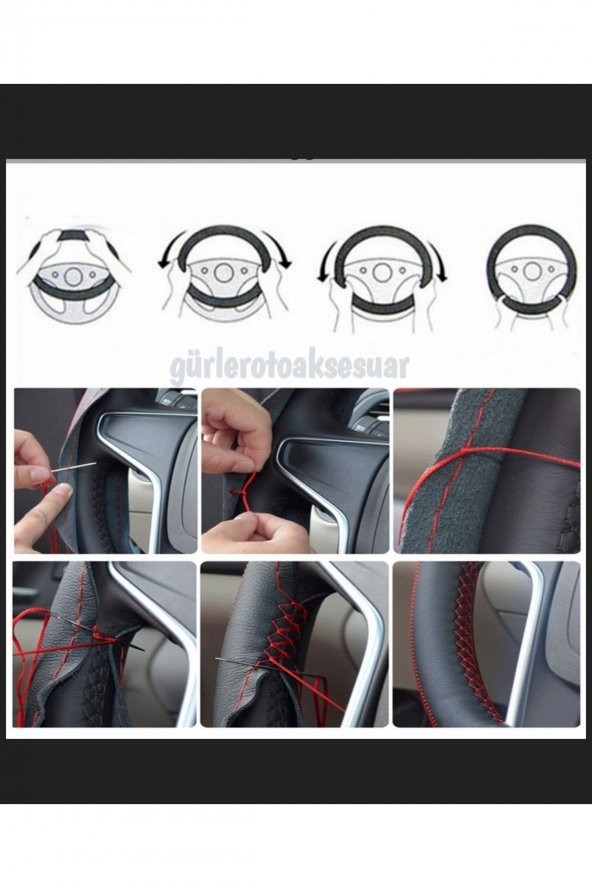 gürlerotoaksesuar