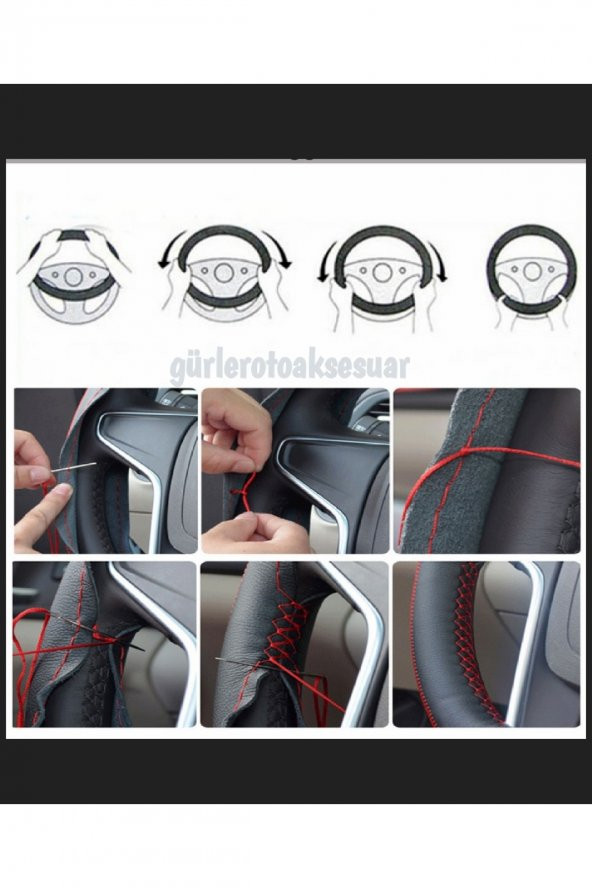 gürlerotoaksesuar