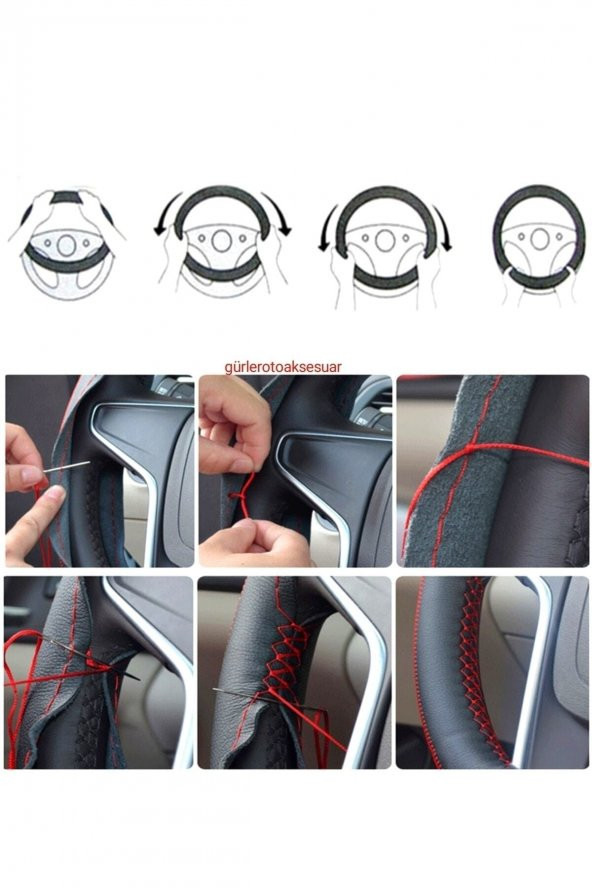 gürlerotoaksesuar