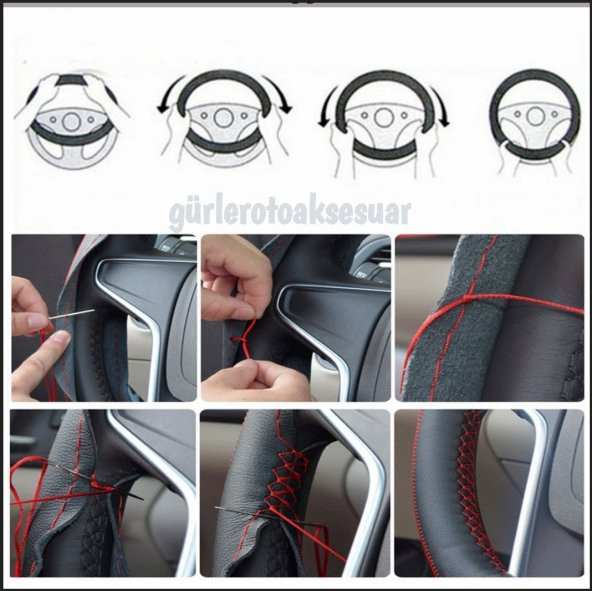 gürlerotoaksesuar