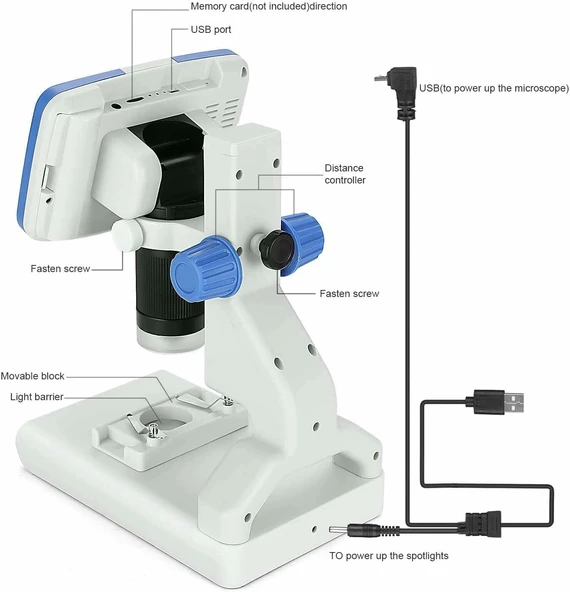 Memory card(not included)direction

USB port

USB(to power up the microscope)

Distance controller

Fasten screw

Fasten screw

Movable block

Light barrier

TO power up the spotlights