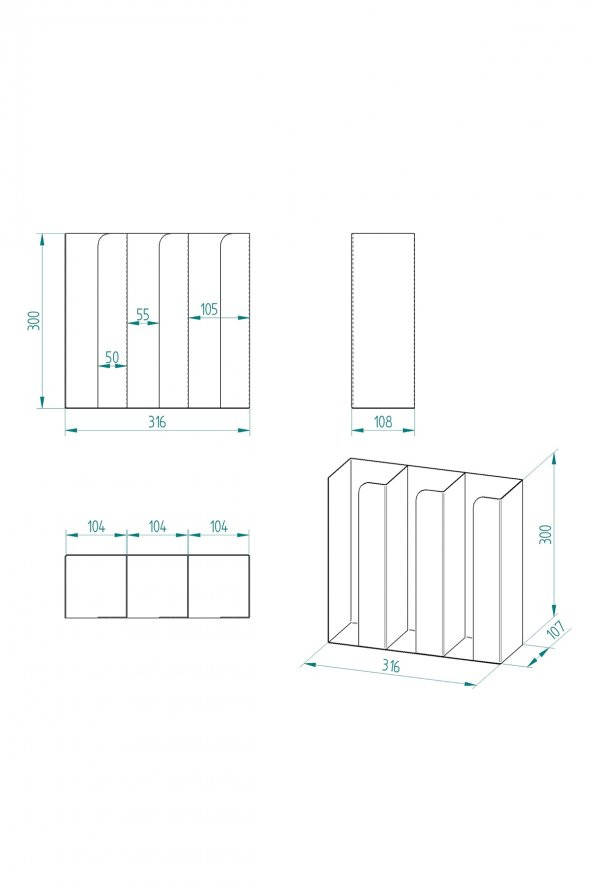 300
55
105
50
316
108
104
104
104
300
107
316