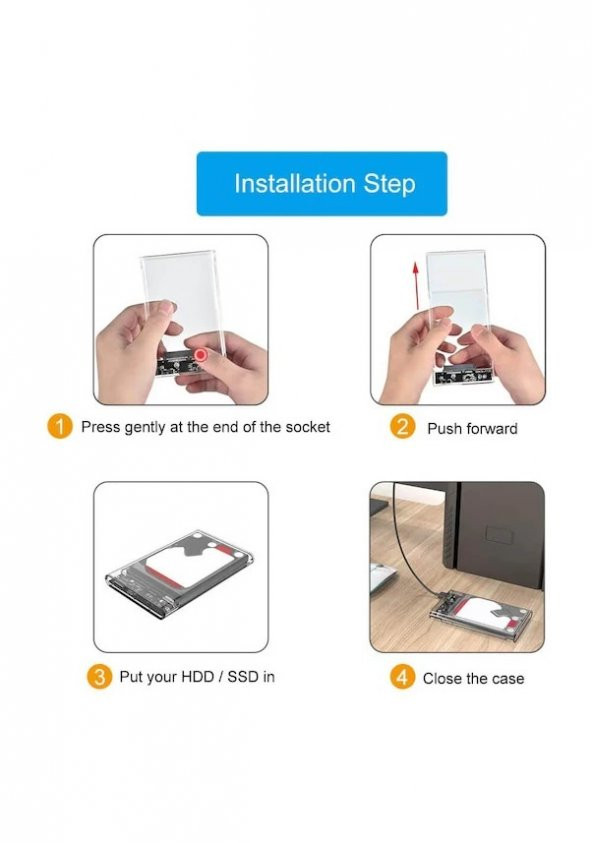 Installation Step

1 Press gently at the end of the socket

2 Push forward

3 Put your HDD / SSD in

4 Close the case