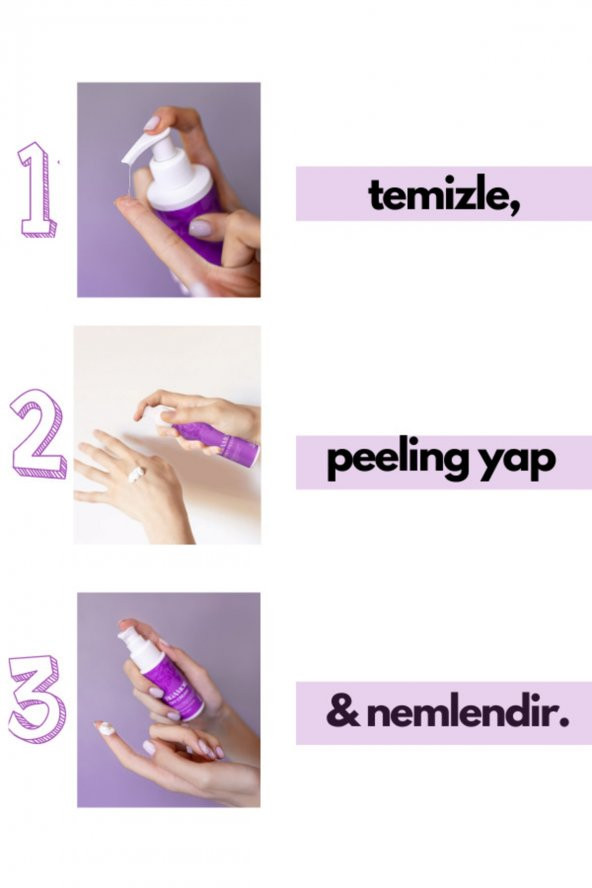 1

temizle,

2

peeling yap

3

& nemlendir.