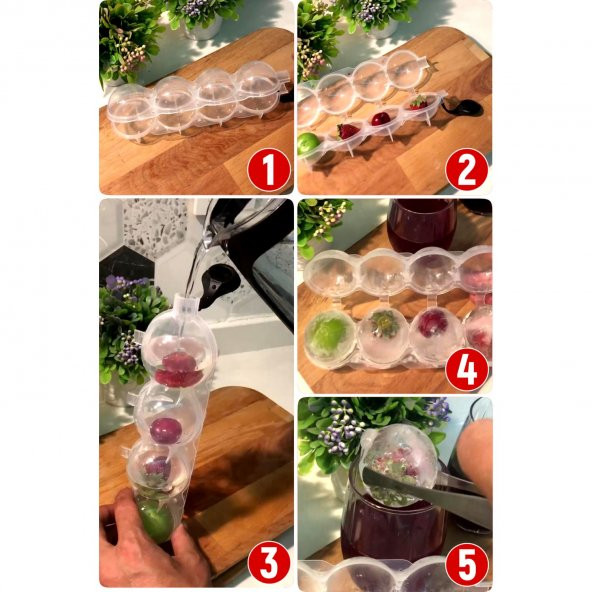 1
2
3
4
5