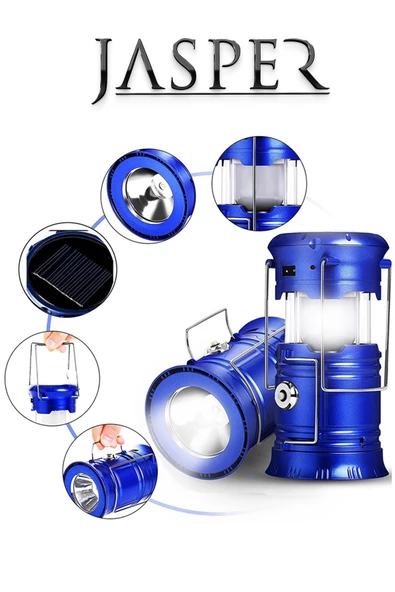 JASPER