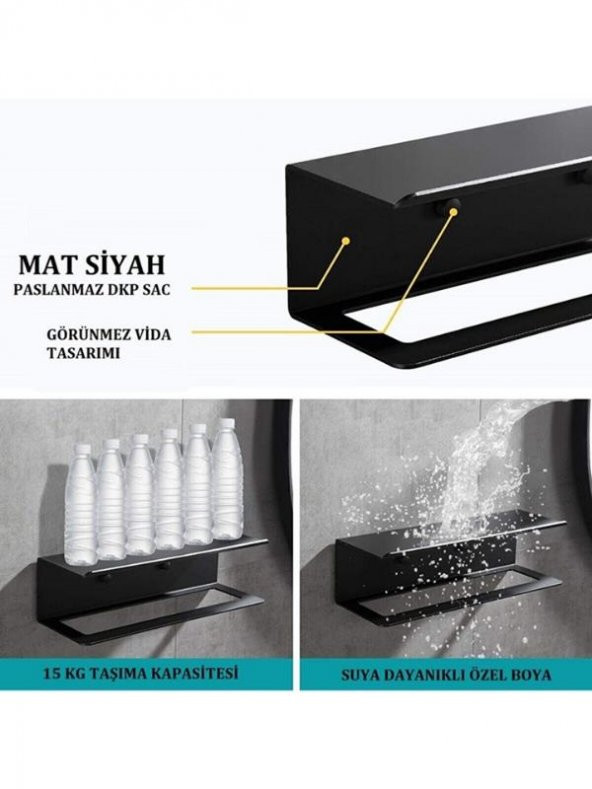 MAT SİYAH
PASLANMAZ DKP SAC

GÖRÜNMEZ VİDA
TASARIMI

15 KG TAŞIMA KAPASİTESİ

SUYA DAYANIKLI ÖZEL BOYA