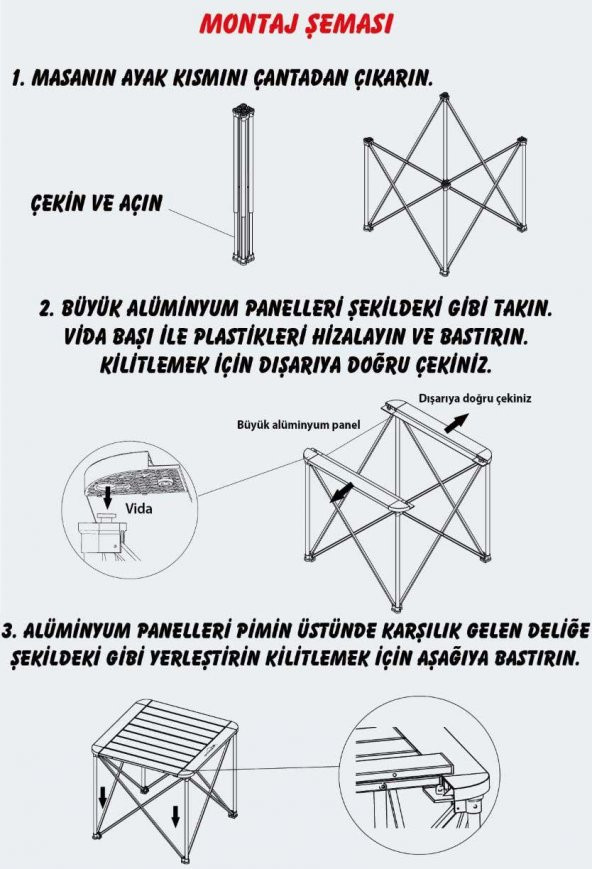 MONTAJ ŞEMASI

1. MASANIN AYAK KISMINI ÇANTADAN ÇIKARIN.

ÇEKİN VE AÇIN

2. BÜYÜK ALÜMİNYUM PANELLERİ ŞEKİLDEKİ GİBİ TAKIN. VİDA BAŞI İLE PLASTİKLERİ HİZALAYIN VE BASTIRIN. KİLİTLEMEK İÇİN DIŞARIYA DOĞRU ÇEKİNİZ.

Dışarıya doğru çekiniz

Büyük alüminyum panel

Vida

3. ALÜMİNYUM PANELLERİ PİMİN ÜSTÜNDE KARŞILIK GELEN DELİĞE ŞEKİLDEKİ GİBİ YERLEŞTİRİN KİLİTLEMEK İÇİN AŞAĞIYA BASTIRIN.