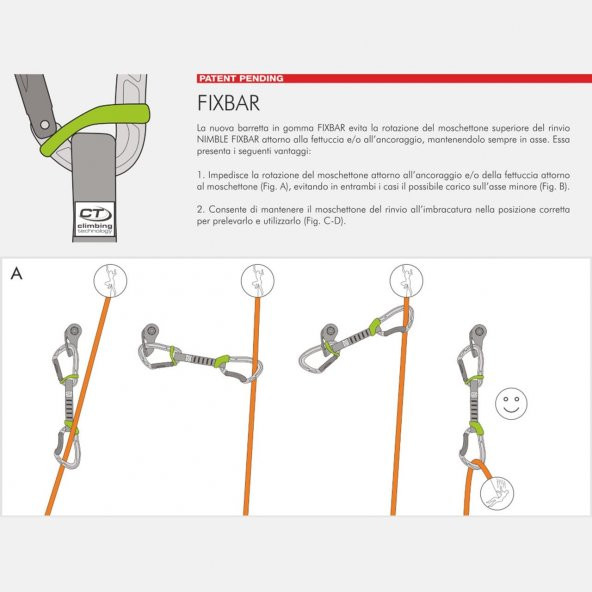 CT
climbing
technology

PATENT PENDING

FIXBAR

La nuova barretta in gomma FIXBAR evita la rotazione del moschettone superiore del rinvio NIMBLE FIXBAR attorno alla fettuccia e/o all'ancoraggio, mantenendolo sempre in asse. Essa presenta i seguenti vantaggi:

1. Impedisce la rotazione del moschettone attorno all'ancoraggio e/o della fettuccia attorno al moschettone (Fig. A), evitando in entrambi i casi il possibile carico sull'asse minore (Fig. B).

2. Consente di mantenere il moschettone del rinvio all'imbracatura nella posizione corretta per prelevarlo e utilizzarlo (Fig. C-D).

A