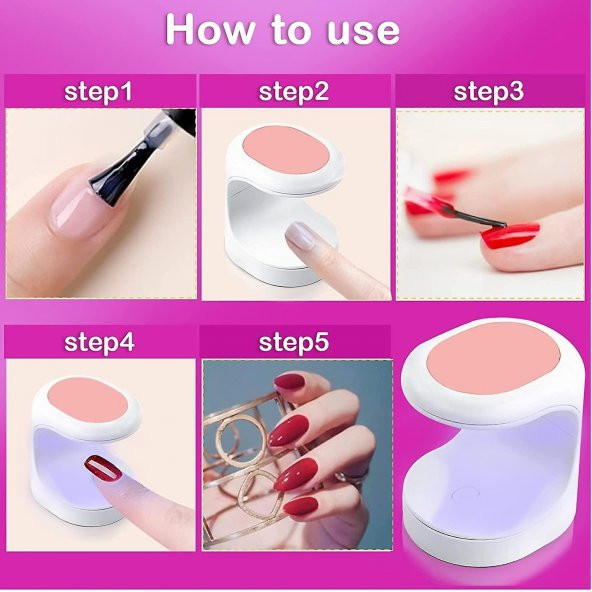 How to use

step1

step2

step3

step4

step5